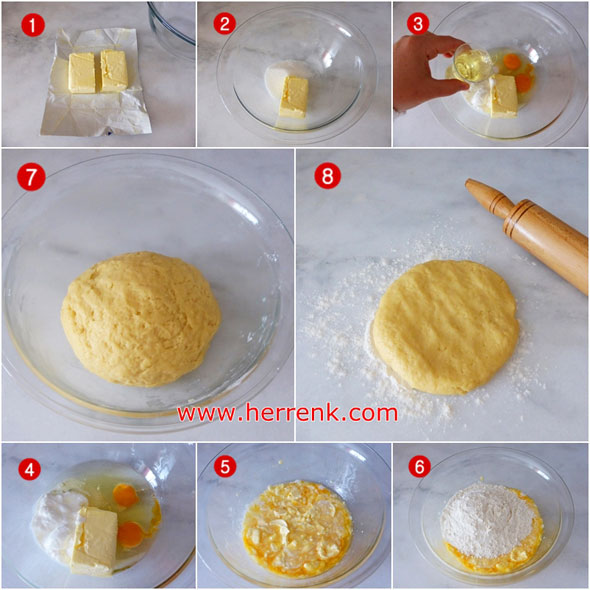 1
2
3
7
8
www.herrenk.com
4
5
6